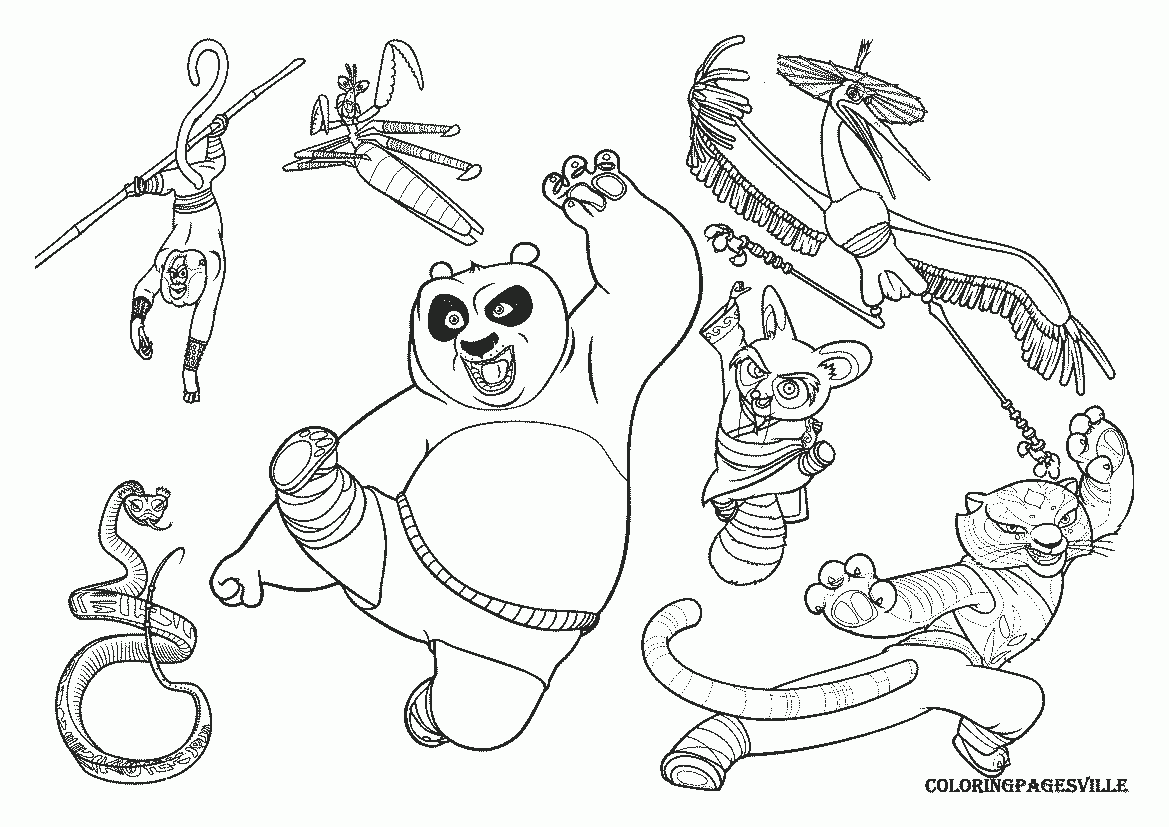 COLORINGPAGESVILLE