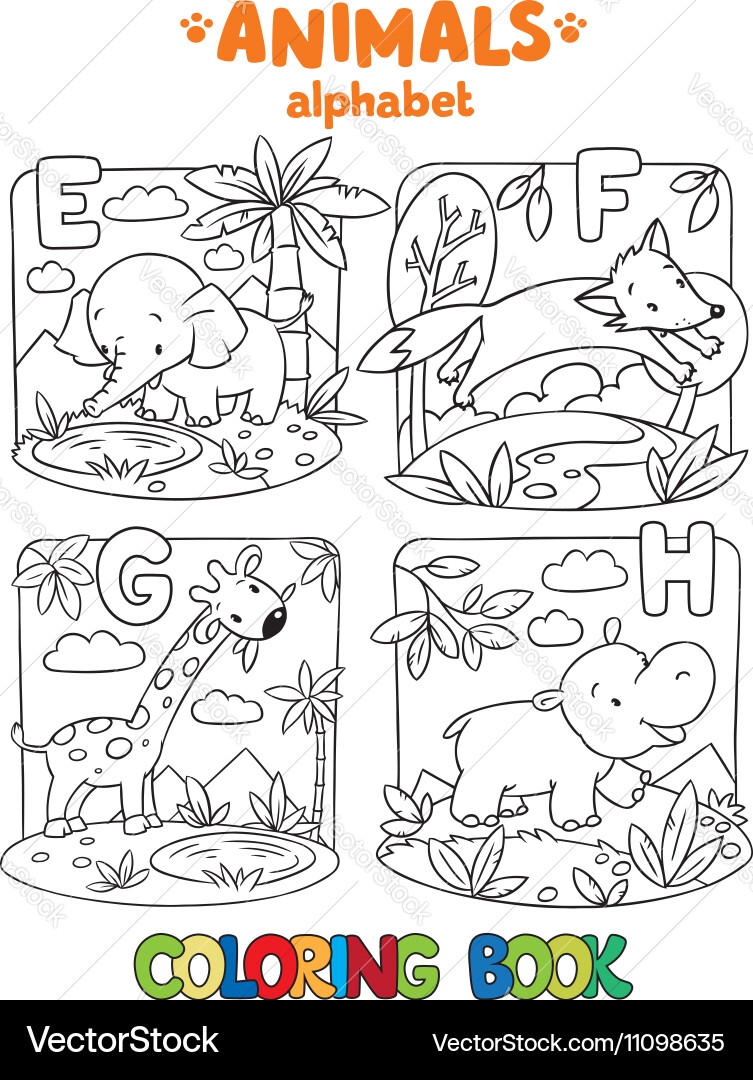 ANIMALS
alphabet

E

F

G

H

COLORING BOOK

VectorStock

VectorStock.com/11098635